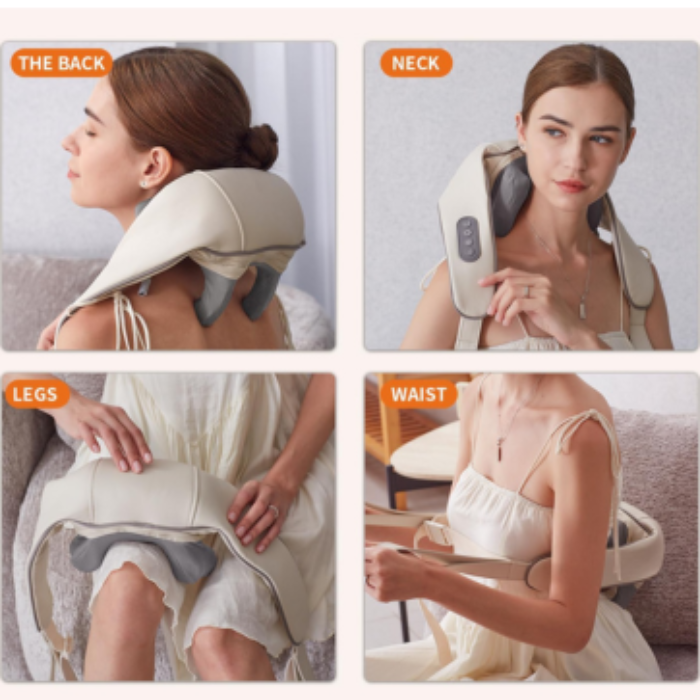 THE BACK

NECK

LEGS

WAIST